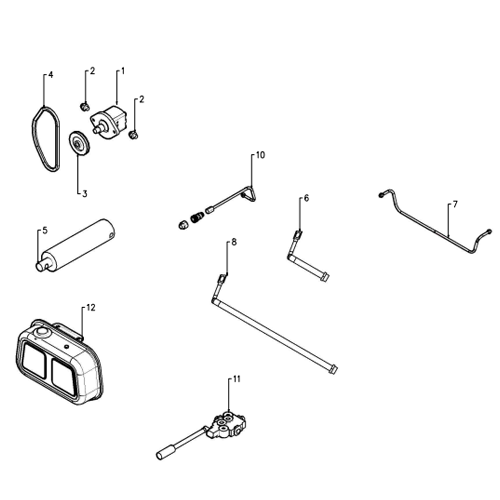 4
2
1
2
3
10
6
7
5
8
12
11